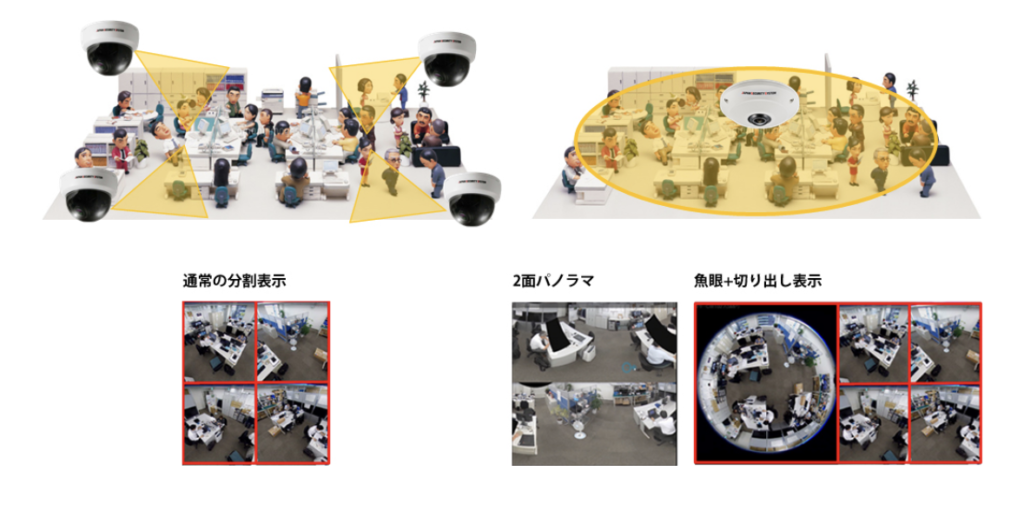 通常の分割表示

2面パノラマ

魚眼+切り出し表示